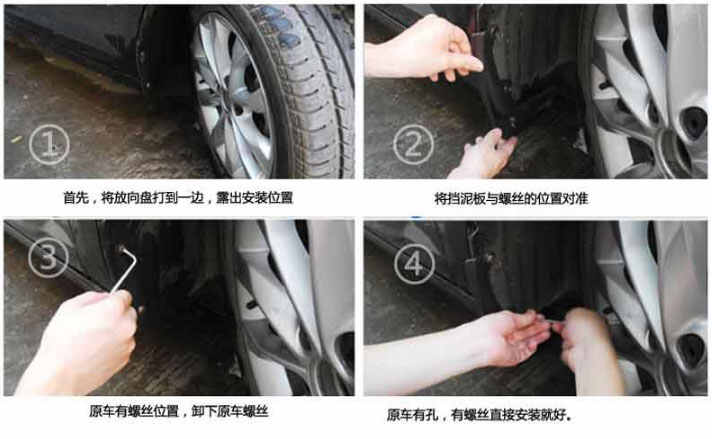 ①

首先，将放向盘打到一边，露出安装位置

②

将挡泥板与螺丝的位置对准

③

原车有螺丝位置，卸下原车螺丝

④

原车有孔，有螺丝直接安装就好。