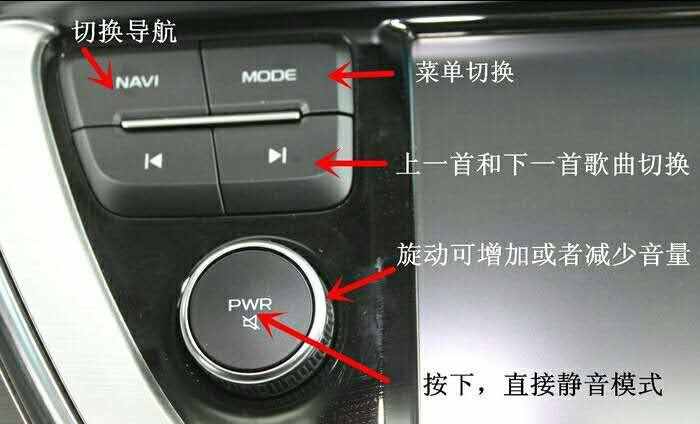 切换导航

NAVI

MODE

菜单切换

上一首和下一首歌曲切换

旋动可增加或者减少音量

PWR

按下，直接静音模式