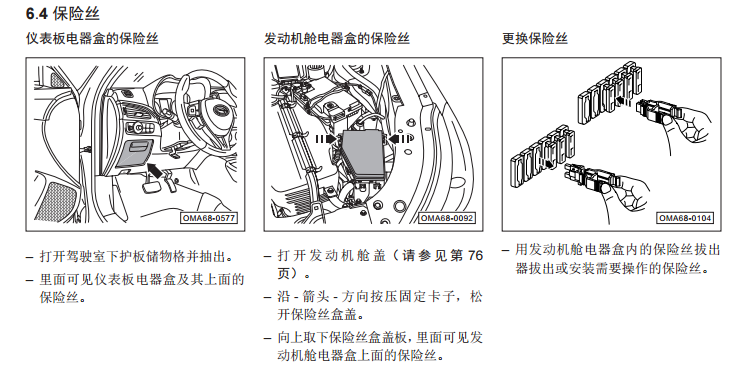 6.4 保险丝

仪表板电器盒的保险丝

OMA68-0577

– 打开驾驶室下护板储物格并抽出。

– 里面可见仪表板电器盒及其上面的保险丝。

发动机舱电器盒的保险丝

OMA68-0092

– 打开发动机舱盖（请参见第 76 页）。

– 沿 - 箭头 - 方向按压固定卡子，松开保险丝盒盖。

– 向上取下保险丝盒盖板，里面可见发动机舱电器盒上面的保险丝。

更换保险丝

OMA68-0104

– 用发动机舱电器盒内的保险丝拔出器拔出或安装需要操作的保险丝。