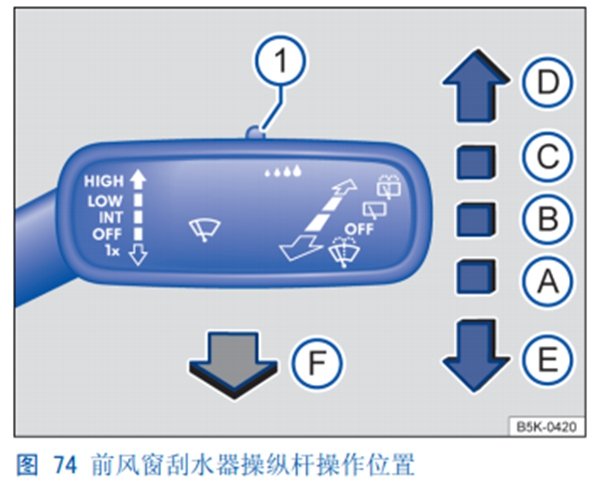 1

HIGH
LOW
INT
OFF
1x

OFF

D
C
B
A
E
F

B5K-0420

图 74 前风窗刮水器操纵杆操作位置