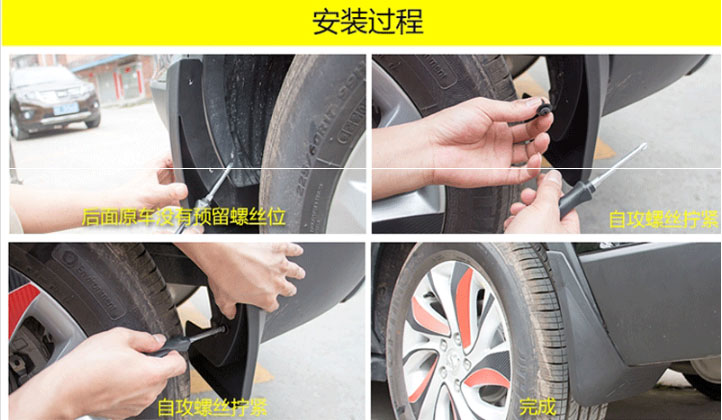 安装过程

后面原车没有预留螺丝位

自攻螺丝拧紧

自攻螺丝拧紧

完成