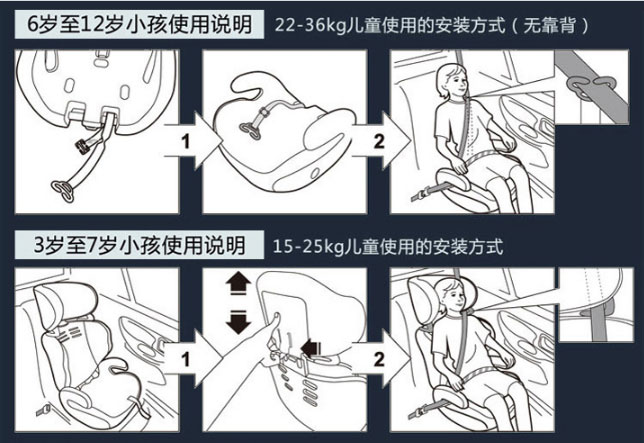 6岁至12岁小孩使用说明 22-36kg儿童使用的安装方式（无靠背）

1

2

3岁至7岁小孩使用说明 15-25kg儿童使用的安装方式

1

2