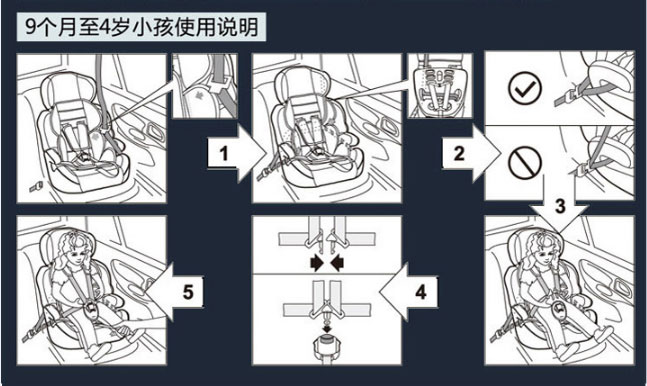 9个月至4岁小孩使用说明

1

2

3

4

5