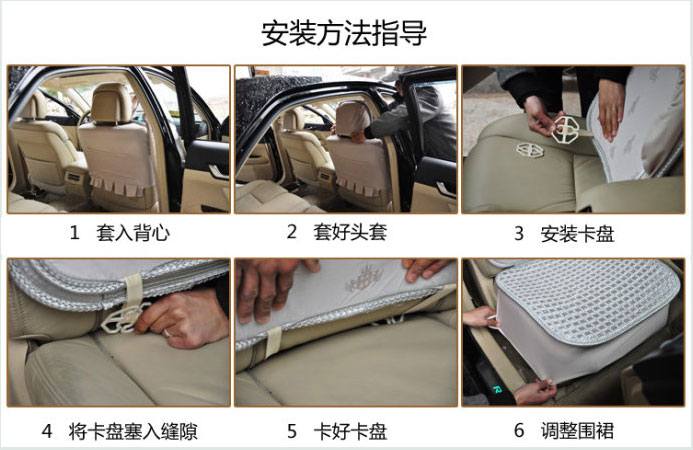 安装方法指导

1 套入背心

2 套好头套

3 安装卡盘

4 将卡盘塞入缝隙

5 卡好卡盘

6 调整围裙