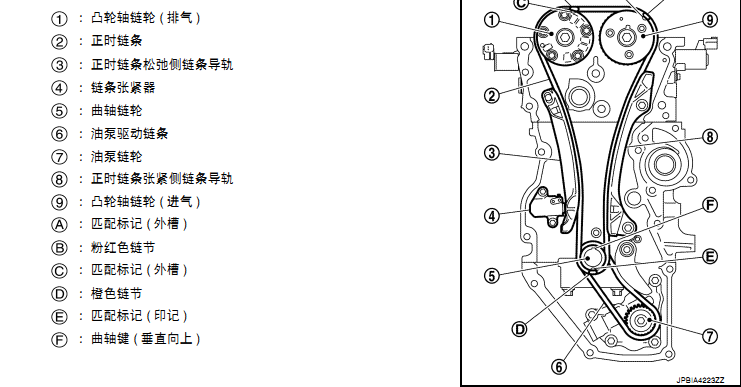 ① ： 凸轮轴链轮（排气）
② ： 正时链条
③ ： 正时链条松弛侧链条导轨
④ ： 链条张紧器
⑤ ： 曲轴链轮
⑥ ： 油泵驱动链条
⑦ ： 油泵链轮
⑧ ： 正时链条张紧侧链条导轨
⑨ ： 凸轮轴链轮（进气）
Ⓐ ： 匹配标记（外槽）
Ⓑ ： 粉红色链节
Ⓒ ： 匹配标记（外槽）
Ⓓ ： 橙色链节
Ⓔ ： 匹配标记（印记）
Ⓕ ： 曲轴键（垂直向上）

C
1
9
2
8
3
4
F
E
5
D
7
6
JPBIA4223ZZ