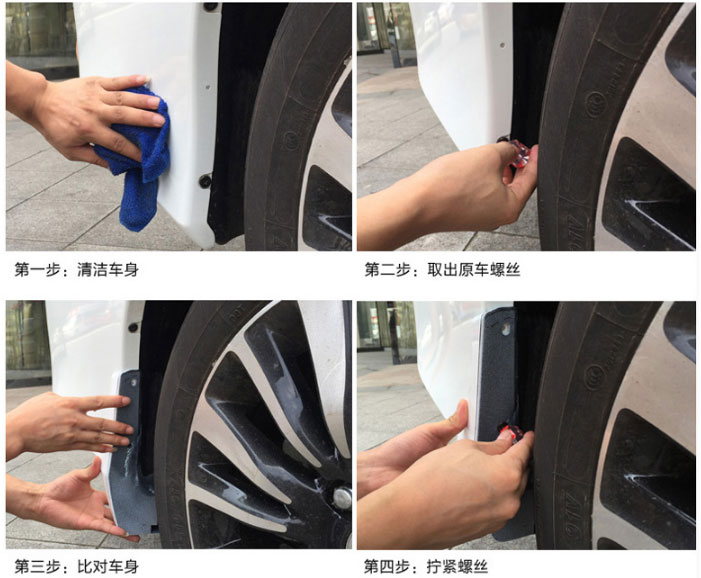 第一步：清洁车身

第二步：取出原车螺丝

第三步：比对车身

第四步：拧紧螺丝