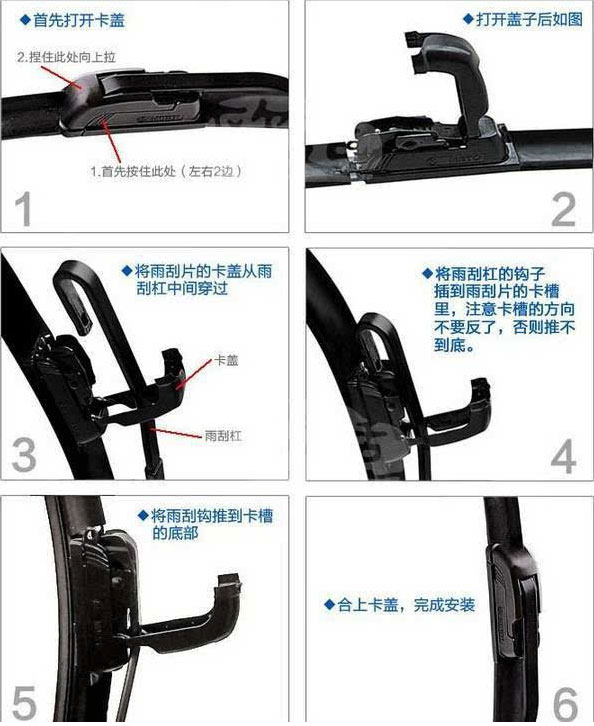 ◆首先打开卡盖

2.捏住此处向上拉

1.首先按住此处（左右2边）

1

◆打开盖子后如图

2

◆将雨刮片的卡盖从雨刮杠中间穿过

卡盖

雨刮杠

3

◆将雨刮杠的钩子插到雨刮片的卡槽里，注意卡槽的方向不要反了，否则推不到底。

4

◆将雨刮钩推到卡槽的底部

5

◆合上卡盖，完成安装

6