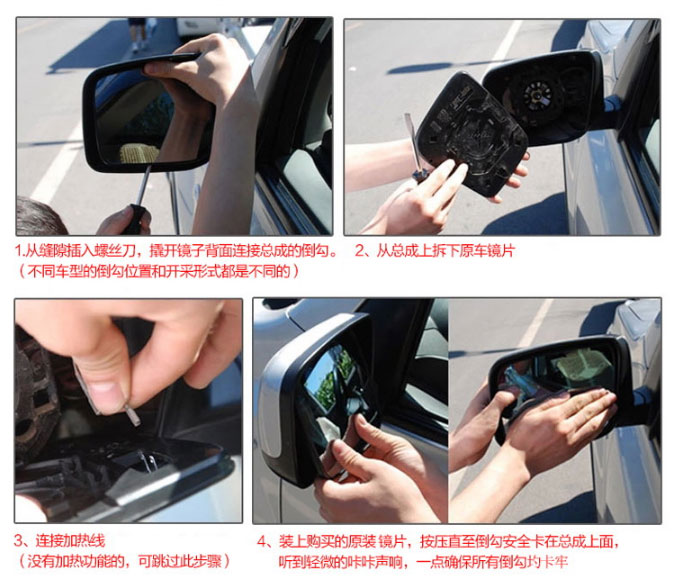 1.从缝隙插入螺丝刀，撬开镜子背面连接总成的倒勾。
（不同车型的倒勾位置和开采形式都是不同的）

2、从总成上拆下原车镜片

3、连接加热线
（没有加热功能的，可跳过此步骤）

4、装上购买的原装 镜片，按压直至倒勾安全卡在总成上面，
听到轻微的咔咔声响，一点确保所有倒勾均卡牢