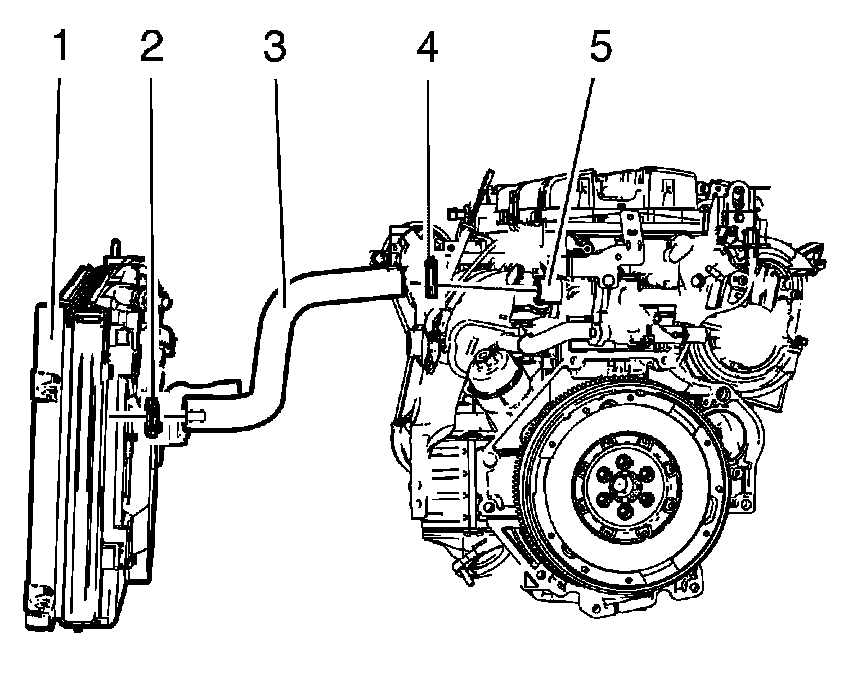 1 2 3 4 5