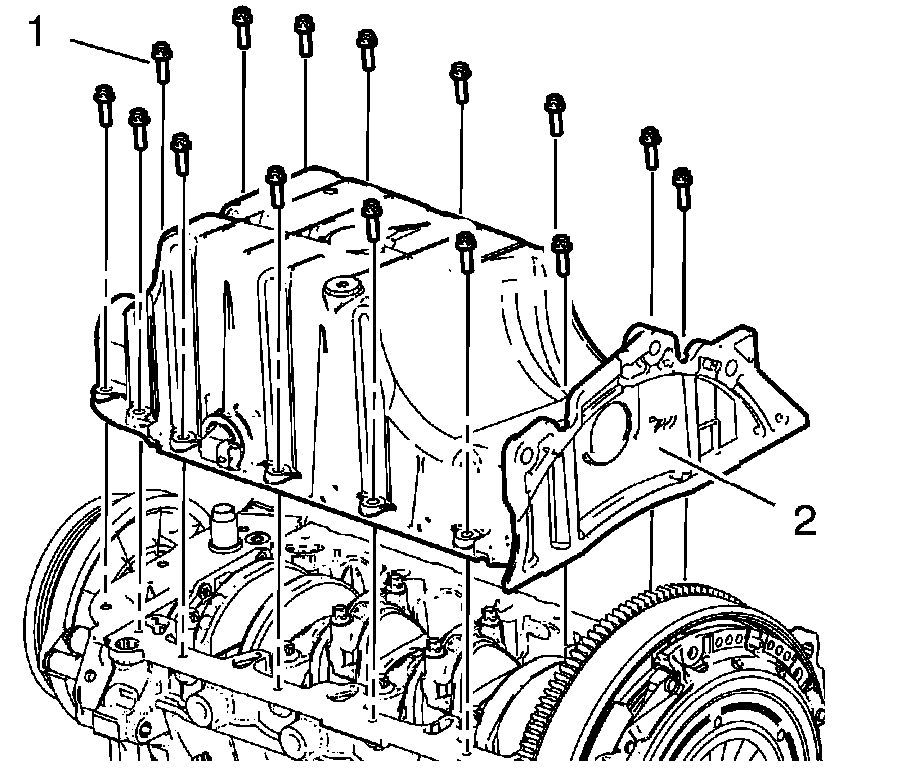 1

2