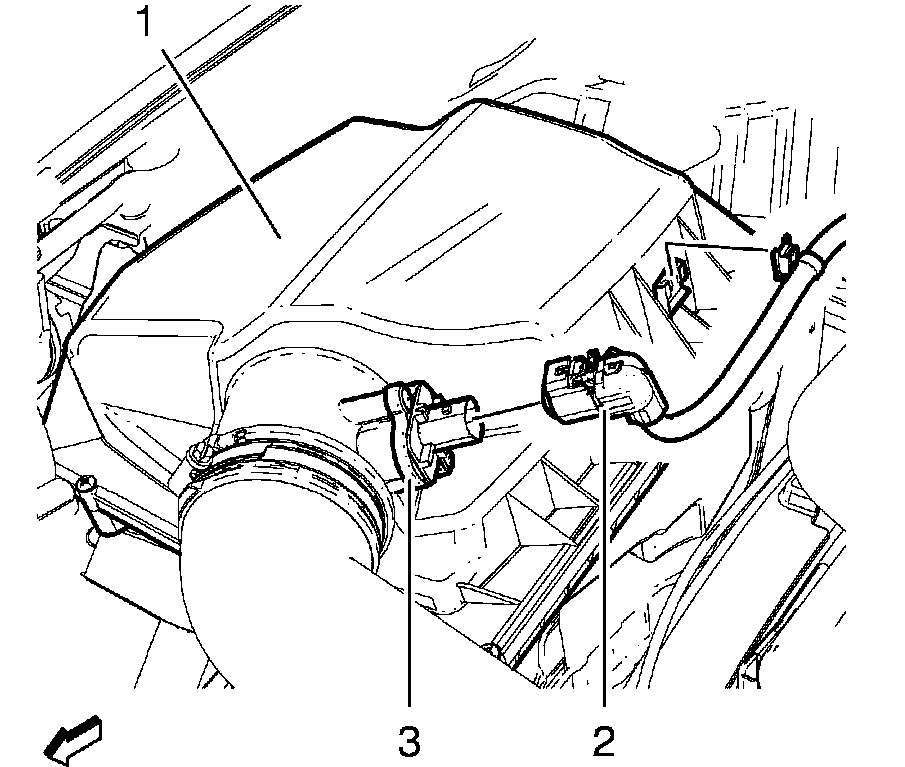 1
3
2