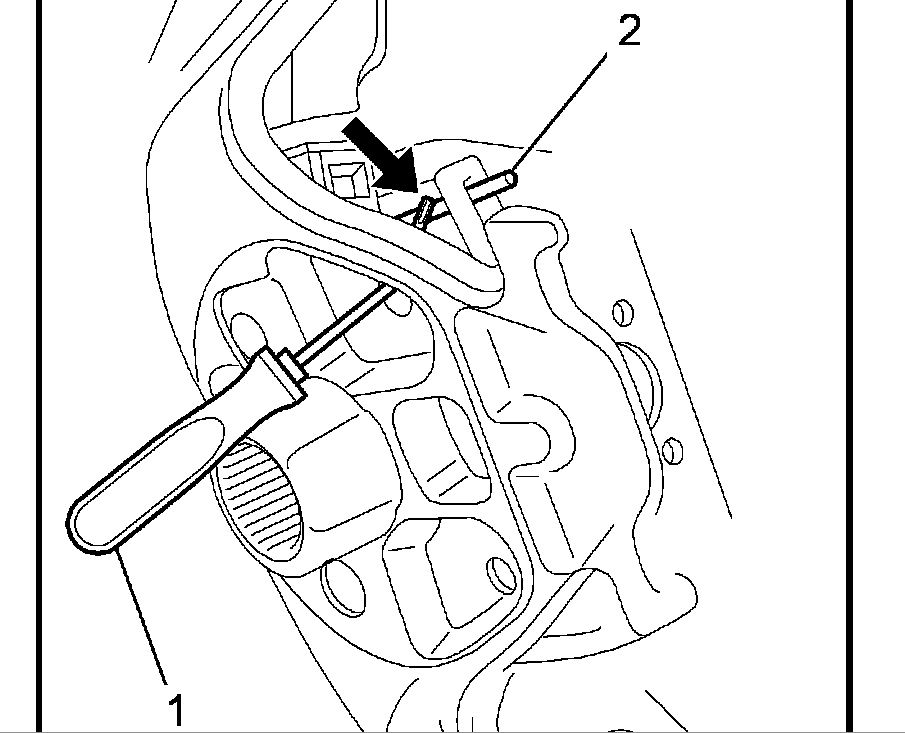 2

1