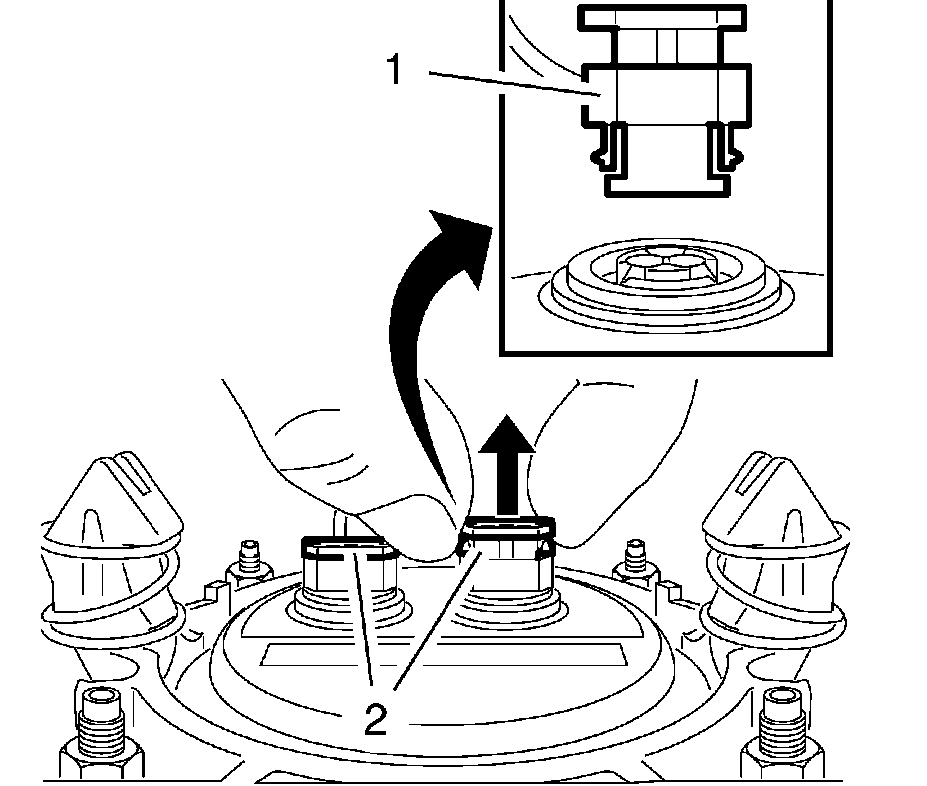 1

2