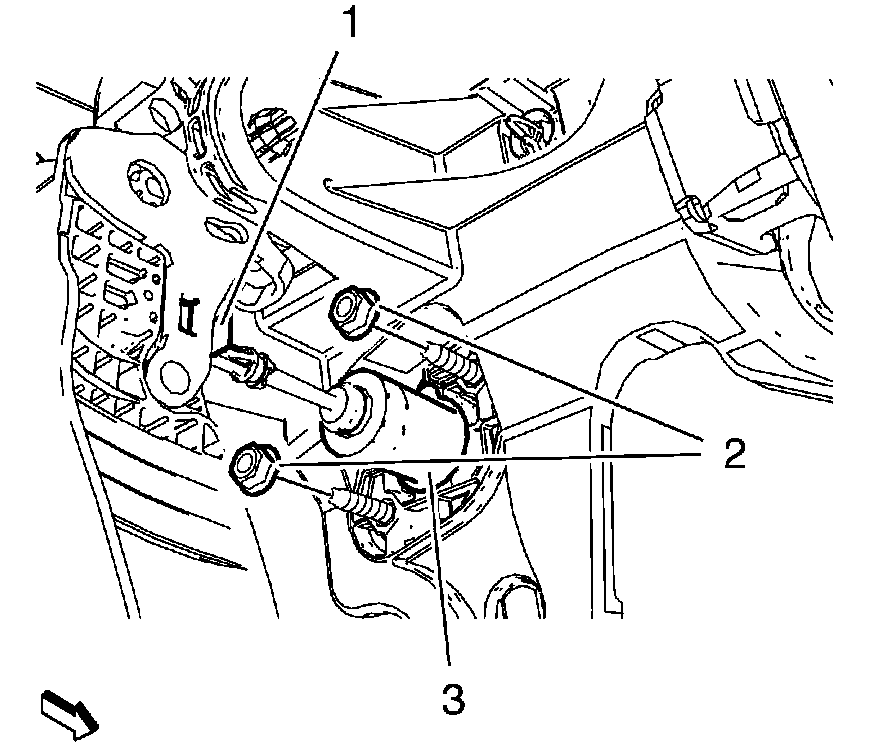 1
2
3