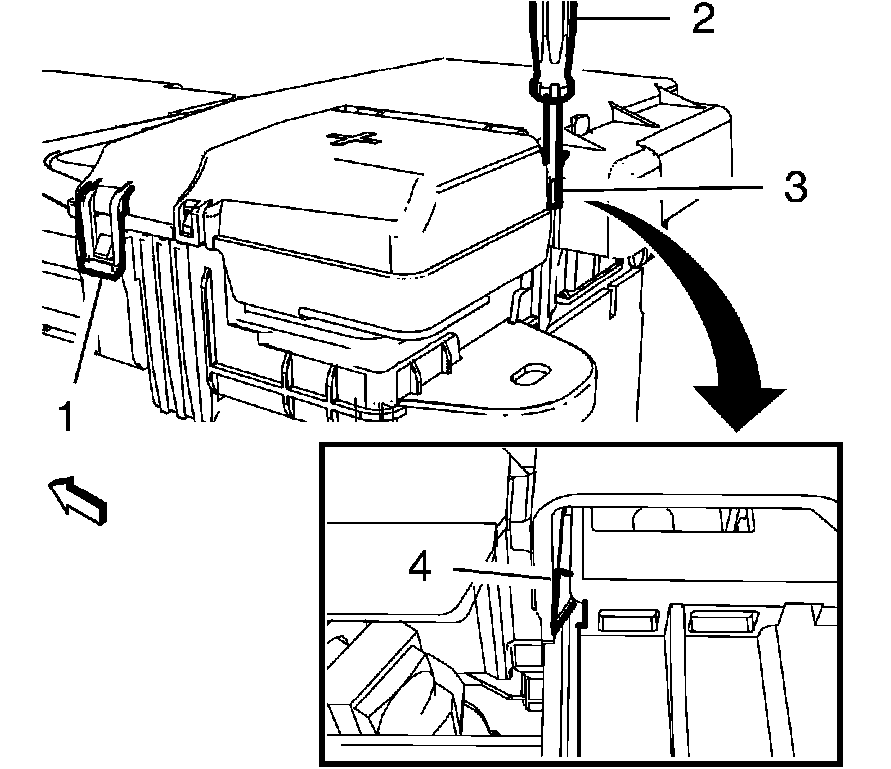 2

3

1

4