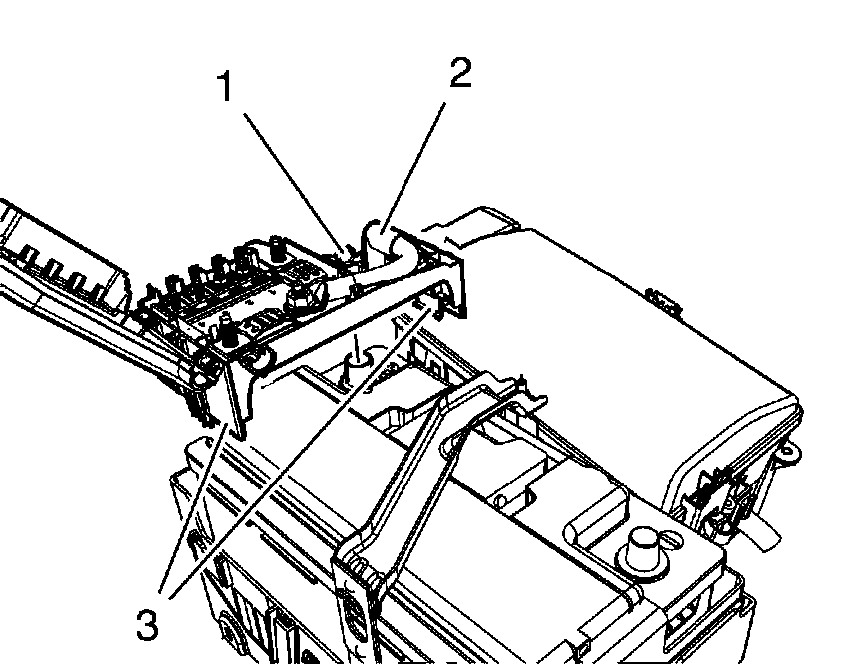 1
2
3