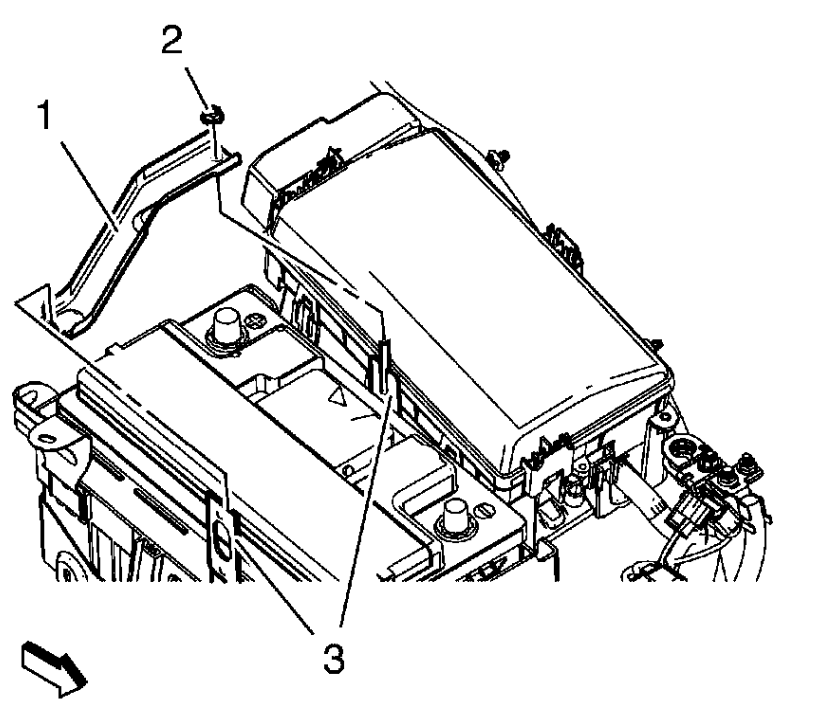 2
1
3