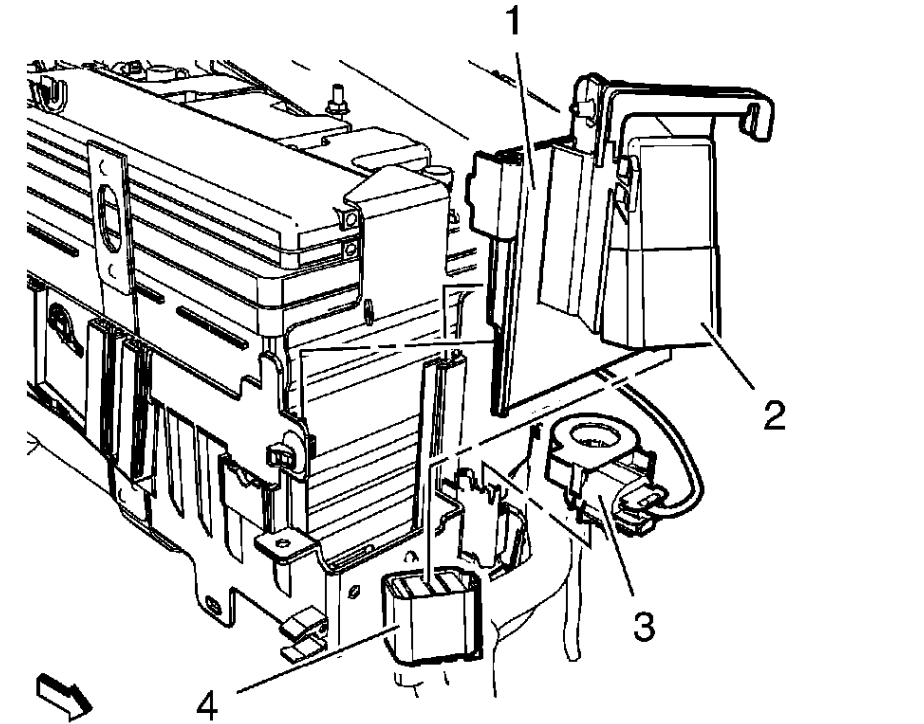 1
2
3
4