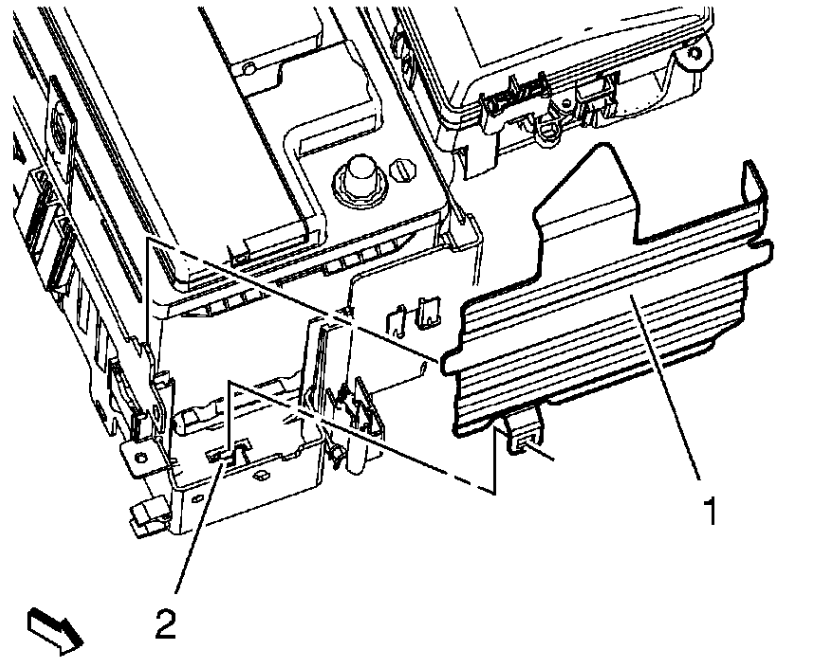 1

2