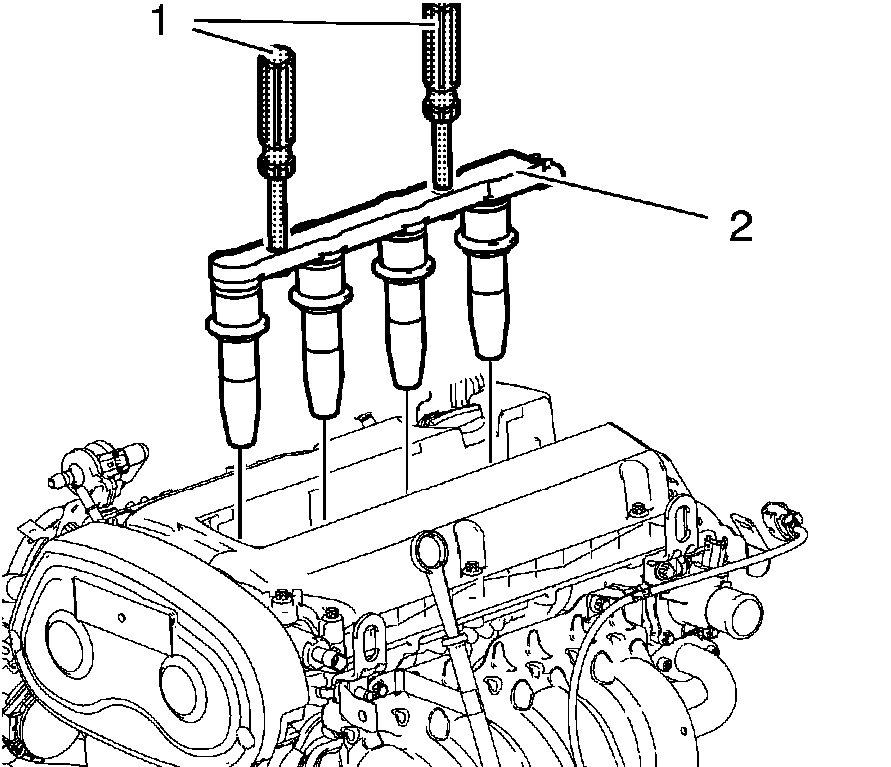 1
2