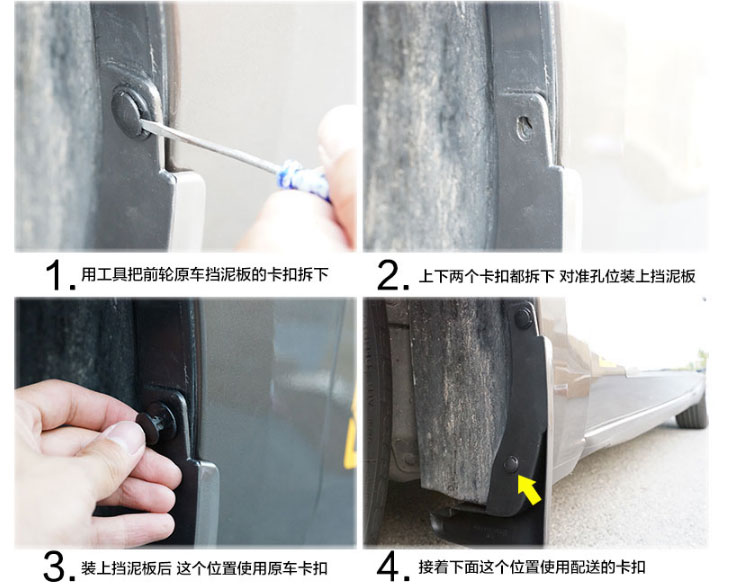 1. 用工具把前轮原车挡泥板的卡扣拆下

2. 上下两个卡扣都拆下 对准孔位装上挡泥板

3. 装上挡泥板后 这个位置使用原车卡扣

4. 接着下面这个位置使用配送的卡扣