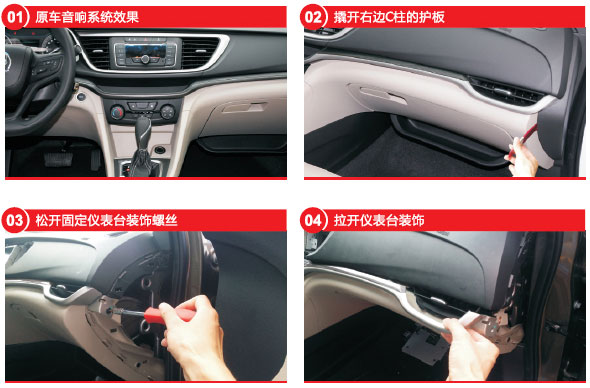 01 原车音响系统效果

02 撬开右边C柱的护板

03 松开固定仪表台装饰螺丝

04 拉开仪表台装饰