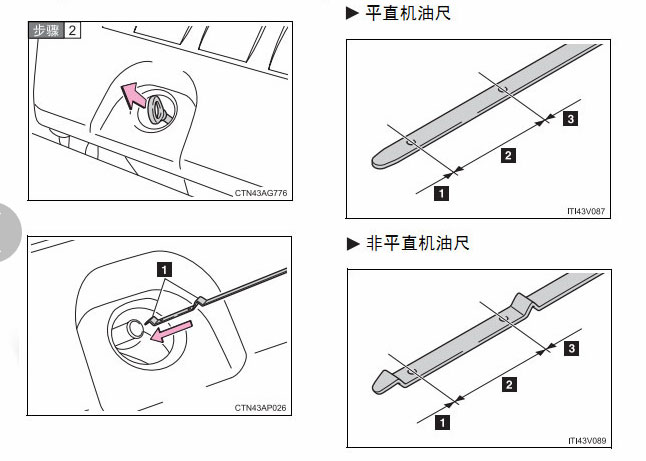 步骤 2

CTN43AG776

1

CTN43AP026

▶ 平直机油尺

3
2
1

ITI43V087

▶ 非平直机油尺

3
2
1

ITI43V089