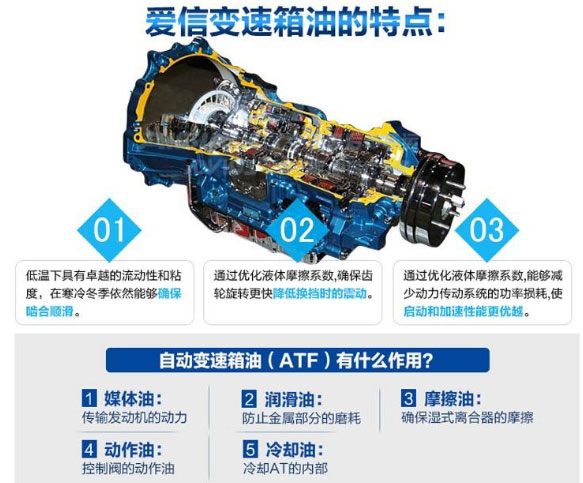 爱信变速箱油的特点:

01

低温下具有卓越的流动性和粘度，在寒冷冬季依然能够确保啮合顺滑。

02

通过优化液体摩擦系数,确保齿轮旋转更快降低换挡时的震动。

03

通过优化液体摩擦系数,能够减少动力传动系统的功率损耗,使启动和加速性能更优越。

自动变速箱油（ATF）有什么作用?

1 媒体油:
传输发动机的动力

2 润滑油:
防止金属部分的磨耗

3 摩擦油:
确保湿式离合器的摩擦

4 动作油:
控制阀的动作油

5 冷却油:
冷却AT的内部