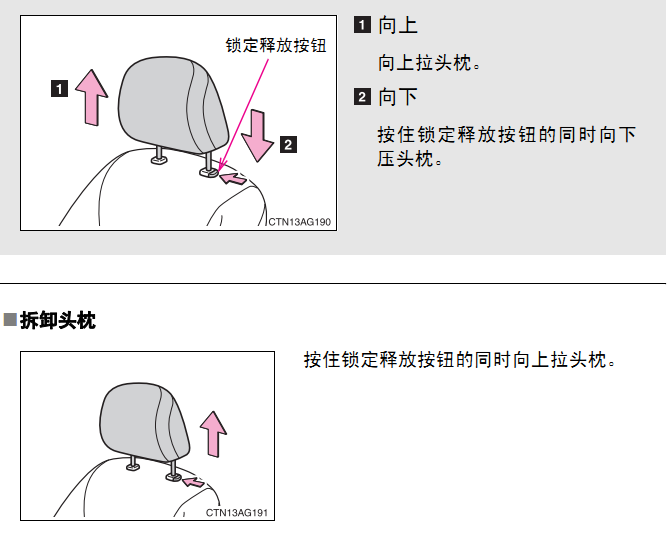 锁定释放按钮

1

2

CTN13AG190

1 向上

向上拉头枕。

2 向下

按住锁定释放按钮的同时向下压头枕。

■拆卸头枕

CTN13AG191

按住锁定释放按钮的同时向上拉头枕。