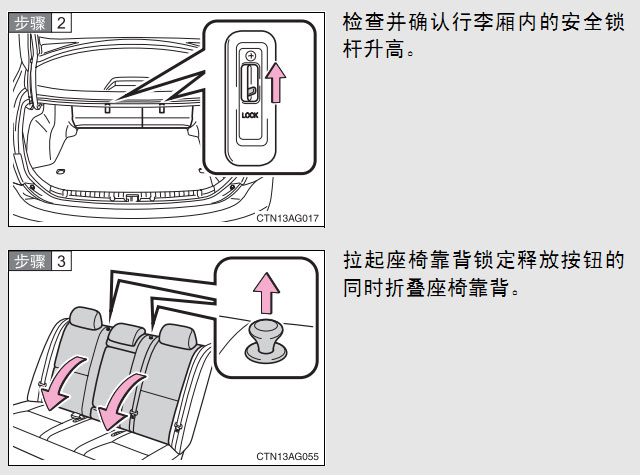 步骤 2

LOCK

CTN13AG017

检查并确认行李厢内的安全锁杆升高。

步骤 3

CTN13AG055

拉起座椅靠背锁定释放按钮的同时折叠座椅靠背。