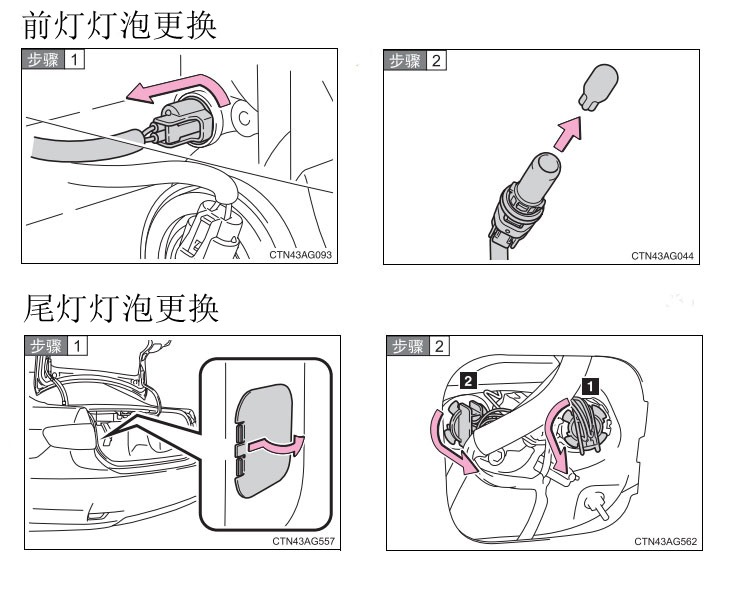 前灯灯泡更换

步骤 1

CTN43AG093

步骤 2

CTN43AG044

尾灯灯泡更换

步骤 1

CTN43AG557

步骤 2

2

1

CTN43AG562