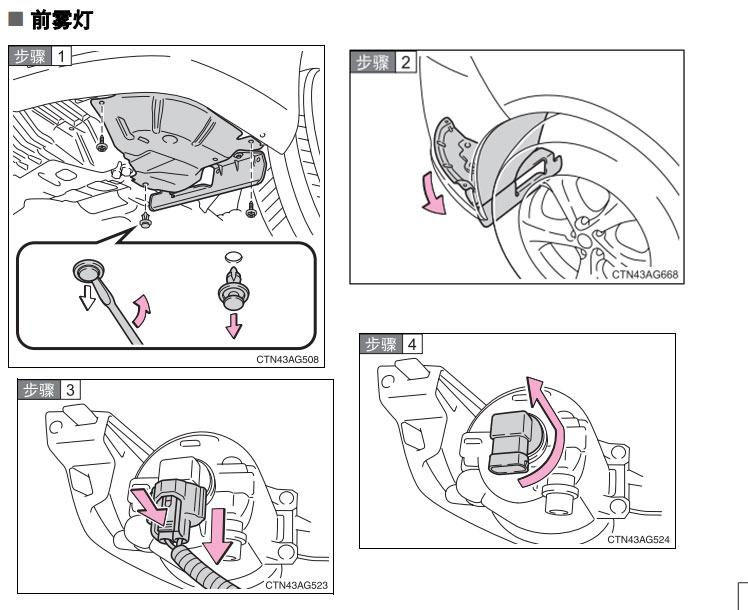 ■ 前雾灯

步骤 1

CTN43AG508

步骤 2

CTN43AG668

步骤 3

CTN43AG523

步骤 4

CTN43AG524