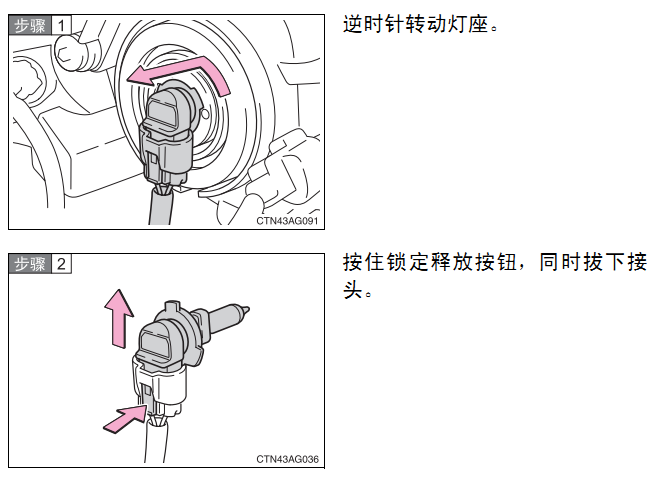 步骤 1

CTN43AG091

逆时针转动灯座。

步骤 2

CTN43AG036

按住锁定释放按钮，同时拔下接头。