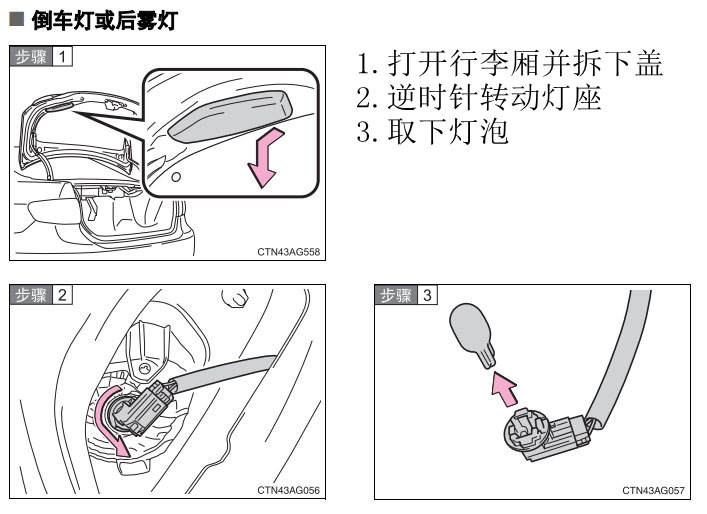 ■ 倒车灯或后雾灯

步骤 1

CTN43AG558

1. 打开行李厢并拆下盖
2. 逆时针转动灯座
3. 取下灯泡

步骤 2

CTN43AG056

步骤 3

CTN43AG057