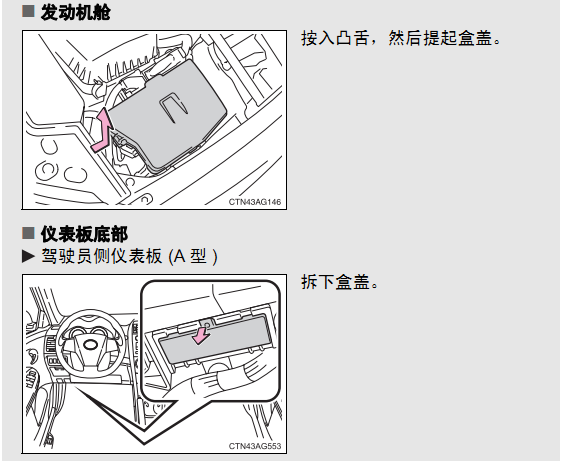 ■ 发动机舱

CTN43AG146

按入凸舌，然后提起盒盖。

■ 仪表板底部

▶ 驾驶员侧仪表板 (A 型 )

CTN43AG553

拆下盒盖。