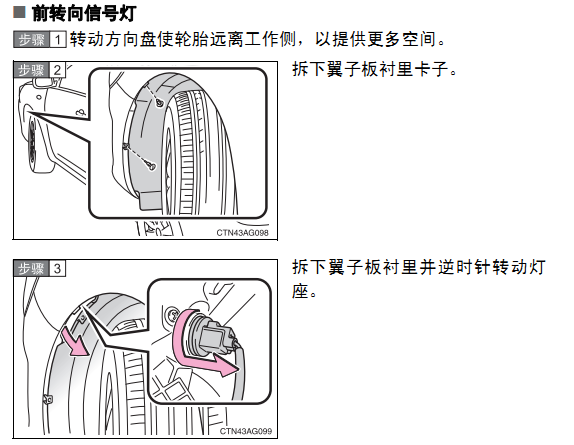 ■ 前转向信号灯

步骤 1 转动方向盘使轮胎远离工作侧，以提供更多空间。

步骤 2

CTN43AG098

拆下翼子板衬里卡子。

步骤 3

CTN43AG099

拆下翼子板衬里并逆时针转动灯座。