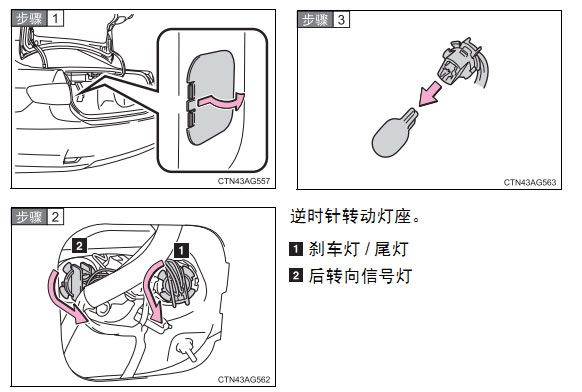 步骤 1

CTN43AG557

步骤 3

CTN43AG563

步骤 2

2

1

CTN43AG562

逆时针转动灯座。

1 刹车灯 / 尾灯

2 后转向信号灯