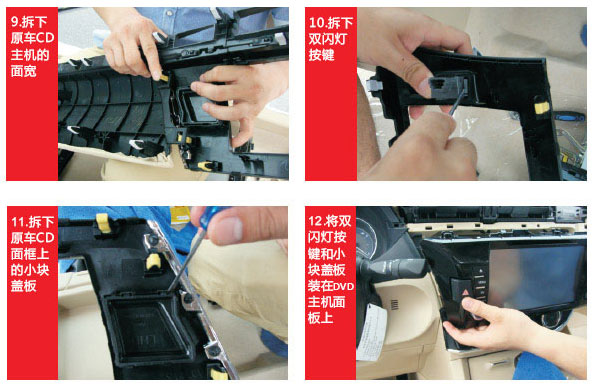 9.拆下原车CD主机的面宽

10.拆下双闪灯按键

11.拆下原车CD面框上的小块盖板

12.将双闪灯按键和小块盖板装在DVD主机面板上