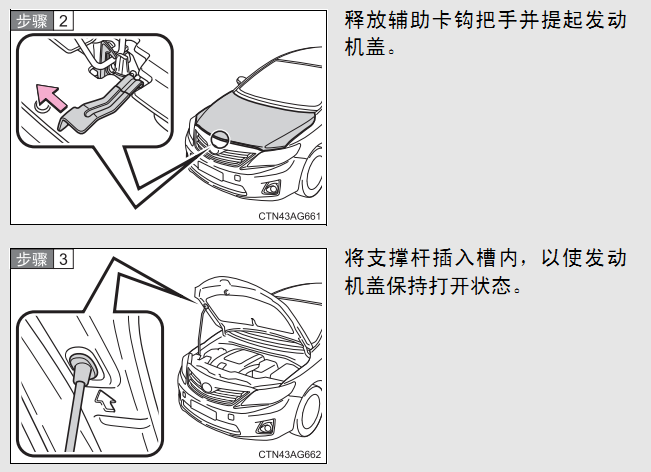 步骤 2

CTN43AG661

释放辅助卡钩把手并提起发动机盖。

步骤 3

CTN43AG662

将支撑杆插入槽内，以使发动机盖保持打开状态。