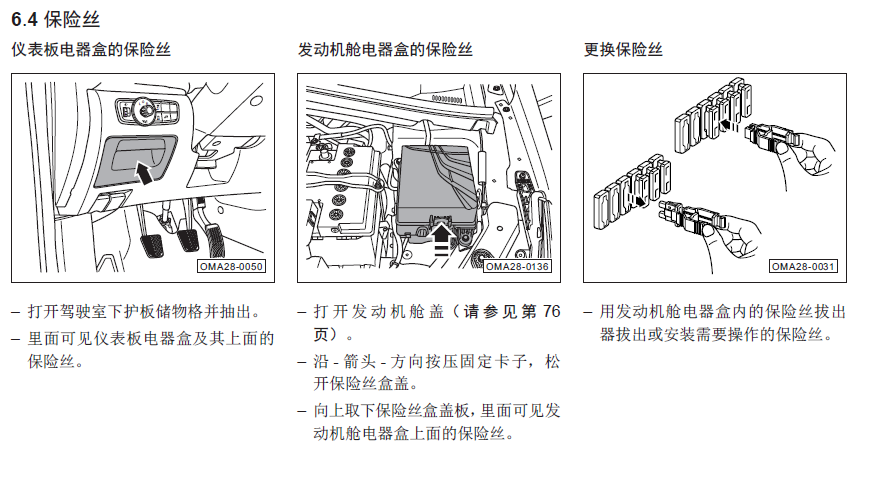 6.4 保险丝

仪表板电器盒的保险丝

OMA28-0050

– 打开驾驶室下护板储物格并抽出。
– 里面可见仪表板电器盒及其上面的保险丝。

发动机舱电器盒的保险丝

OMA28-0136

– 打开发动机舱盖（请参见第 76 页）。
– 沿 - 箭头 - 方向按压固定卡子，松开保险丝盒盖。
– 向上取下保险丝盒盖板，里面可见发动机舱电器盒上面的保险丝。

更换保险丝

OMA28-0031

– 用发动机舱电器盒内的保险丝拔出器拔出或安装需要操作的保险丝。