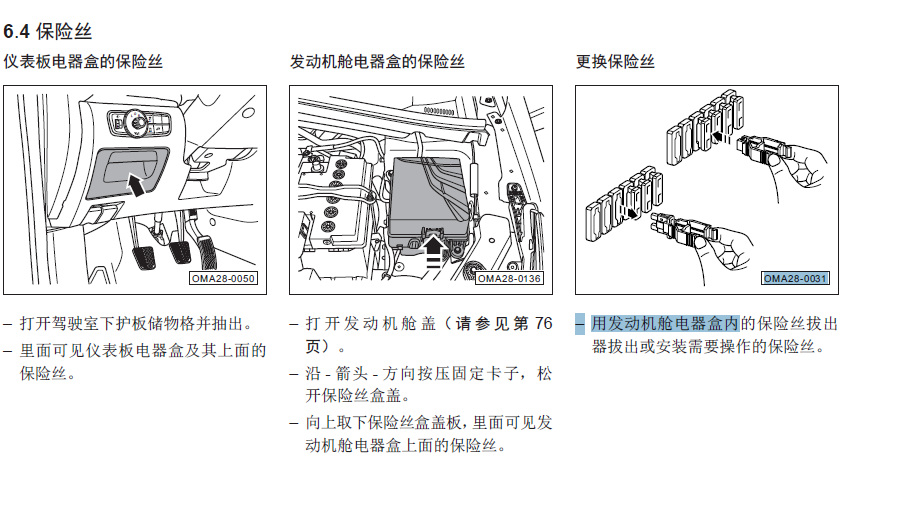 6.4 保险丝

仪表板电器盒的保险丝

OMA28-0050

– 打开驾驶室下护板储物格并抽出。

– 里面可见仪表板电器盒及其上面的保险丝。

发动机舱电器盒的保险丝

OMA28-0136

– 打开发动机舱盖（请参见第 76 页）。

– 沿 - 箭头 - 方向按压固定卡子，松开保险丝盒盖。

– 向上取下保险丝盒盖板，里面可见发动机舱电器盒上面的保险丝。

更换保险丝

OMA28-0031

– 用发动机舱电器盒内的保险丝拔出器拔出或安装需要操作的保险丝。