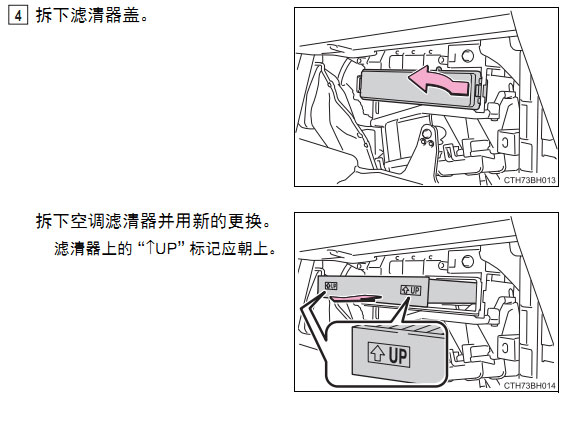 4 拆下滤清器盖。

CTH73BH013

拆下空调滤清器并用新的更换。

滤清器上的 “↑UP” 标记应朝上。

UP

UP

UP

CTH73BH014