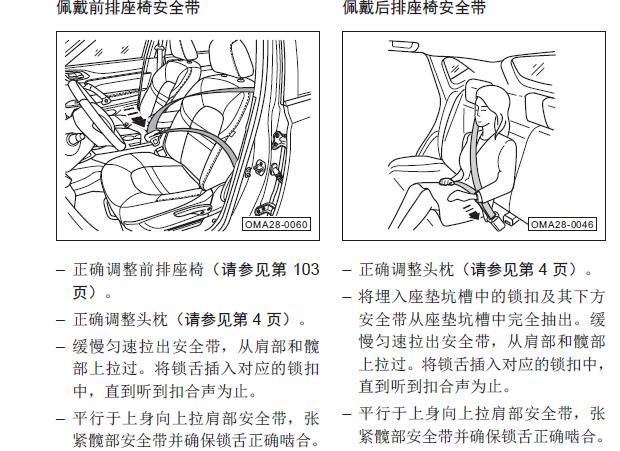 佩戴前排座椅安全带

OMA28-0060

– 正确调整前排座椅（请参见第 103 页）。

– 正确调整头枕（请参见第 4 页）。

– 缓慢匀速拉出安全带，从肩部和髋部上拉过。将锁舌插入对应的锁扣中，直到听到扣合声为止。

– 平行于上身向上拉肩部安全带，张紧髋部安全带并确保锁舌正确啮合。

佩戴后排座椅安全带

OMA28-0046

– 正确调整头枕（请参见第 4 页）。

– 将埋入座垫坑槽中的锁扣及其下方安全带从座垫坑槽中完全抽出。缓慢匀速拉出安全带，从肩部和髋部上拉过。将锁舌插入对应的锁扣中，直到听到扣合声为止。

– 平行于上身向上拉肩部安全带，张紧髋部安全带并确保锁舌正确啮合。