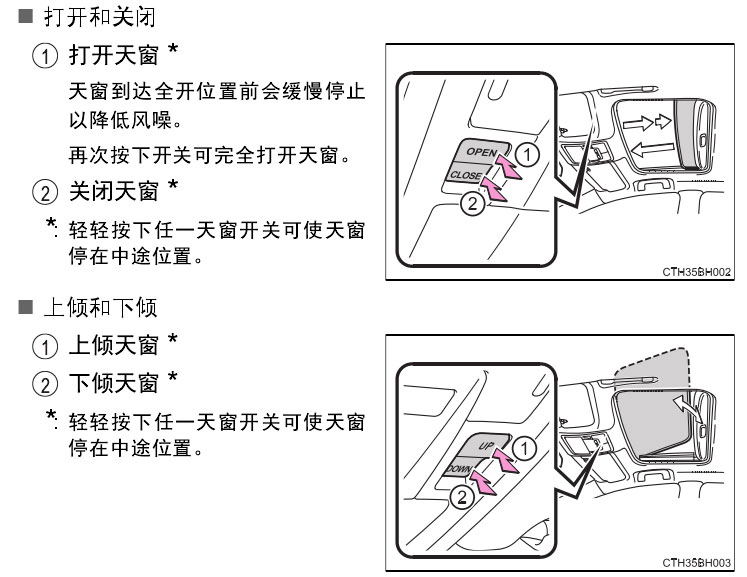 ■ 打开和关闭

① 打开天窗 *

天窗到达全开位置前会缓慢停止以降低风噪。

再次按下开关可完全打开天窗。

② 关闭天窗 *

*: 轻轻按下任一天窗开关可使天窗停在中途位置。

OPEN
CLOSE
①
②
CTH35BH002

■ 上倾和下倾

① 上倾天窗 *

② 下倾天窗 *

*: 轻轻按下任一天窗开关可使天窗停在中途位置。

UP
DOWN
①
②
CTH35BH003