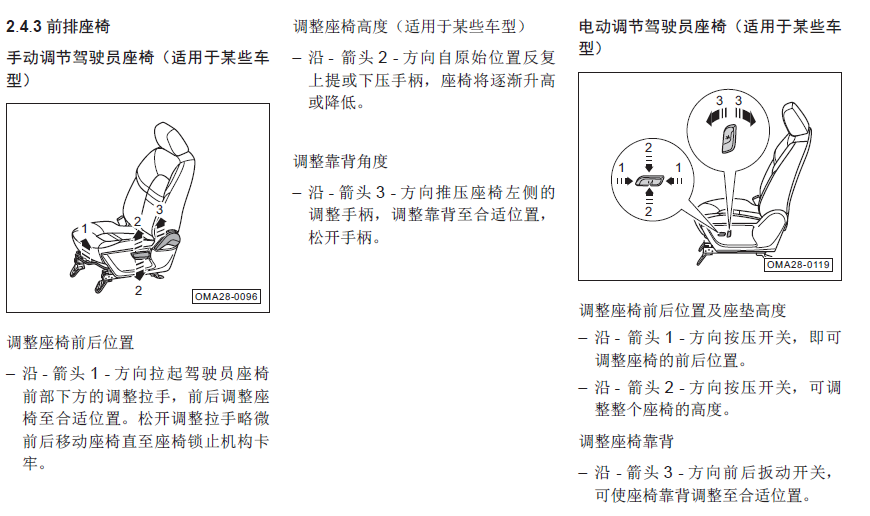 2.4.3 前排座椅

手动调节驾驶员座椅（适用于某些车型）

1
2
3
2
OMA28-0096

调整座椅前后位置

– 沿 - 箭头 1 - 方向拉起驾驶员座椅前部下方的调整拉手，前后调整座椅至合适位置。松开调整拉手略微前后移动座椅直至座椅锁止机构卡牢。

调整座椅高度（适用于某些车型）

– 沿 - 箭头 2 - 方向自原始位置反复上提或下压手柄，座椅将逐渐升高或降低。

调整靠背角度

– 沿 - 箭头 3 - 方向推压座椅左侧的调整手柄，调整靠背至合适位置，松开手柄。

电动调节驾驶员座椅（适用于某些车型）

3 3
2
1 1
2
OMA28-0119

调整座椅前后位置及座垫高度

– 沿 - 箭头 1 - 方向按压开关，即可调整座椅的前后位置。

– 沿 - 箭头 2 - 方向按压开关，可调整整个座椅的高度。

调整座椅靠背

– 沿 - 箭头 3 - 方向前后扳动开关，可使座椅靠背调整至合适位置。