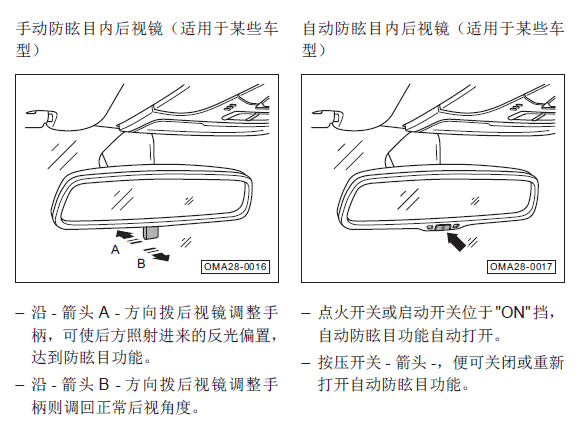 手动防眩目内后视镜（适用于某些车型）

A
B
OMA28-0016

– 沿 - 箭头 A - 方向拨后视镜调整手柄，可使后方照射进来的反光偏置，达到防眩目功能。

– 沿 - 箭头 B - 方向拨后视镜调整手柄则调回正常后视角度。

自动防眩目内后视镜（适用于某些车型）

OMA28-0017

– 点火开关或启动开关位于 "ON" 挡，自动防眩目功能自动打开。

– 按压开关 - 箭头 -，便可关闭或重新打开自动防眩目功能。