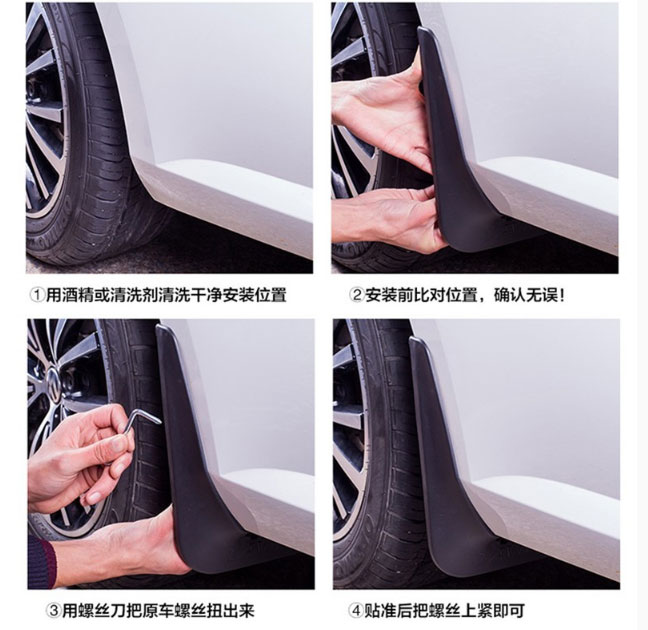 ①用酒精或清洗剂清洗干净安装位置

②安装前比对位置，确认无误！

③用螺丝刀把原车螺丝扭出来

④贴准后把螺丝上紧即可