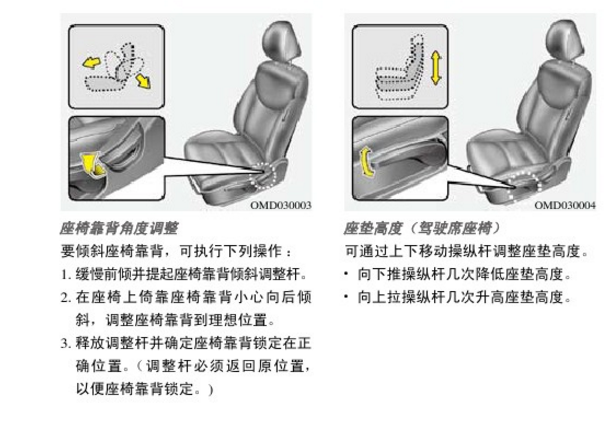 OMD030003

座椅靠背角度调整

要倾斜座椅靠背，可执行下列操作：

1. 缓慢前倾并提起座椅靠背倾斜调整杆。

2. 在座椅上倚靠座椅靠背小心向后倾斜，调整座椅靠背到理想位置。

3. 释放调整杆并确定座椅靠背锁定在正确位置。（调整杆必须返回原位置，以便座椅靠背锁定。）

OMD030004

座垫高度（驾驶席座椅）

可通过上下移动操纵杆调整座垫高度。

• 向下推操纵杆几次降低座垫高度。

• 向上拉操纵杆几次升高座垫高度。