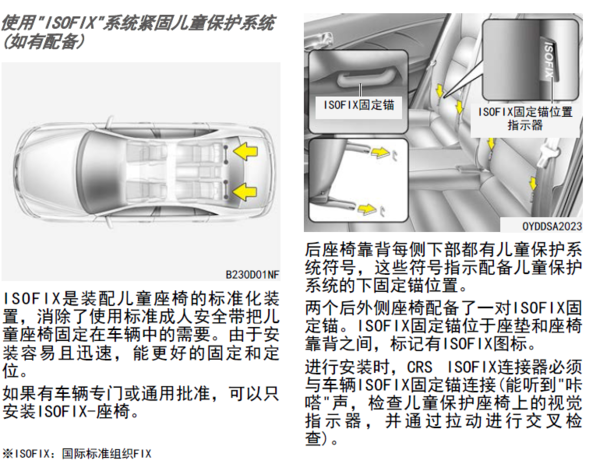 使用"ISOFIX"系统紧固儿童保护系统（如有配备）

B230D01NF

ISOFIX是装配儿童座椅的标准化装置，消除了使用标准成人安全带把儿童座椅固定在车辆中的需要。由于安装容易且迅速，能更好的固定和定位。

如果有车辆专门或通用批准，可以只安装ISOFIX-座椅。

※ISOFIX：国际标准组织FIX

ISOFIX固定锚

ISOFIX

ISOFIX固定锚位置指示器

OYDDSA2023

后座椅靠背每侧下部都有儿童保护系统符号，这些符号指示配备儿童保护系统的下固定锚位置。

两个后外侧座椅配备了一对ISOFIX固定锚。ISOFIX固定锚位于座垫和座椅靠背之间，标记有ISOFIX图标。

进行安装时，CRS ISOFIX连接器必须与车辆ISOFIX固定锚连接(能听到"咔嗒"声，检查儿童保护座椅上的视觉指示器，并通过拉动进行交叉检查)。