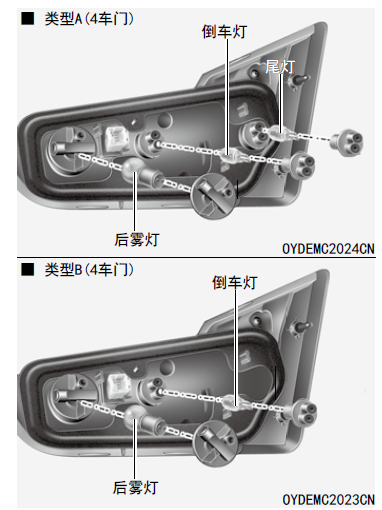 ■ 类型A(4车门)

倒车灯

尾灯

后雾灯

OYDEMC2024CN

■ 类型B(4车门)

倒车灯

后雾灯

OYDEMC2023CN